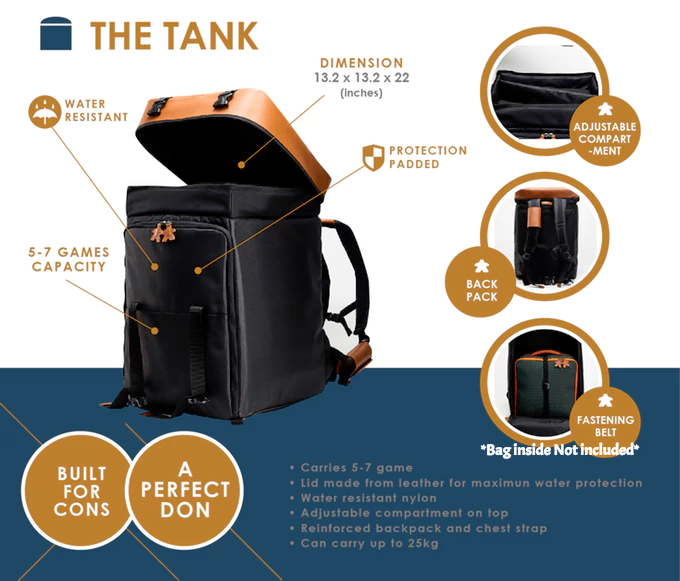 THE TANK

DIMENSION
13.2 x 13.2 x 22
(inches)

WATER RESISTANT

PROTECTION PADDED

5-7 GAMES CAPACITY

ADJUSTABLE COMPART -MENT

BACK PACK

FASTENING BELT

*Bag inside Not included*

BUILT FOR CONS

A PERFECT DON

• Carries 5-7 game
• Lid made from leather for maximun water protection
• Water resistant nylon
• Adjustable compartment on top
• Reinforced backpack and chest strap
• Can carry up to 25kg